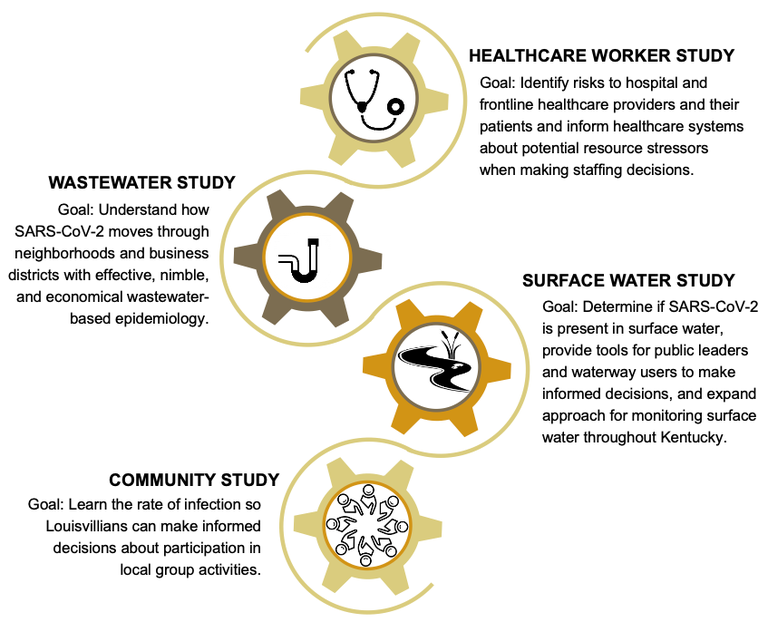 HEALTHCARE WORKER STUDY

Goal: Identify risks to hospital and frontline healthcare providers and their patients and inform healthcare systems about potential resource stressors when making staffing decisions.

WASTEWATER STUDY

Goal: Understand how SARS-CoV-2 moves through neighborhoods and business districts with effective, nimble, and economical wastewater-based epidemiology.

SURFACE WATER STUDY

Goal: Determine if SARS-CoV-2 is present in surface water, provide tools for public leaders and waterway users to make informed decisions, and expand approach for monitoring surface water throughout Kentucky.

COMMUNITY STUDY

Goal: Learn the rate of infection so Louisvillians can make informed decisions about participation in local group activities.