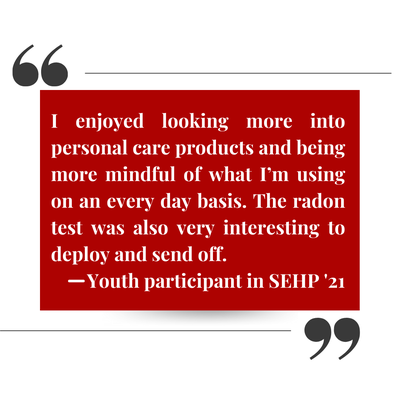 “

I enjoyed looking more into personal care products and being more mindful of what I’m using on an every day basis. The radon test was also very interesting to deploy and send off.

—Youth participant in SEHP '21

”