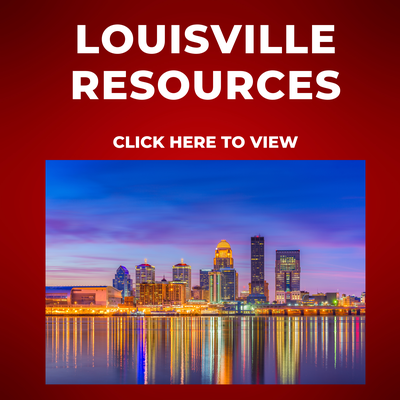 LOUISVILLE RESOURCES

CLICK HERE TO VIEW