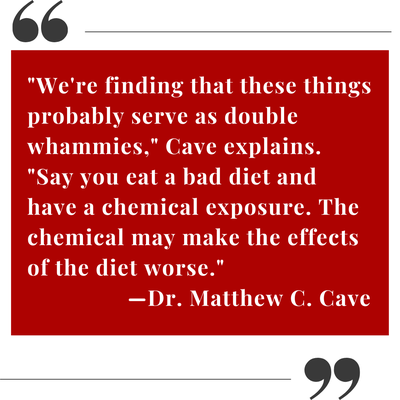 "We're finding that these things probably serve as double whammies," Cave explains. "Say you eat a bad diet and have a chemical exposure. The chemical may make the effects of the diet worse."

—Dr. Matthew C. Cave